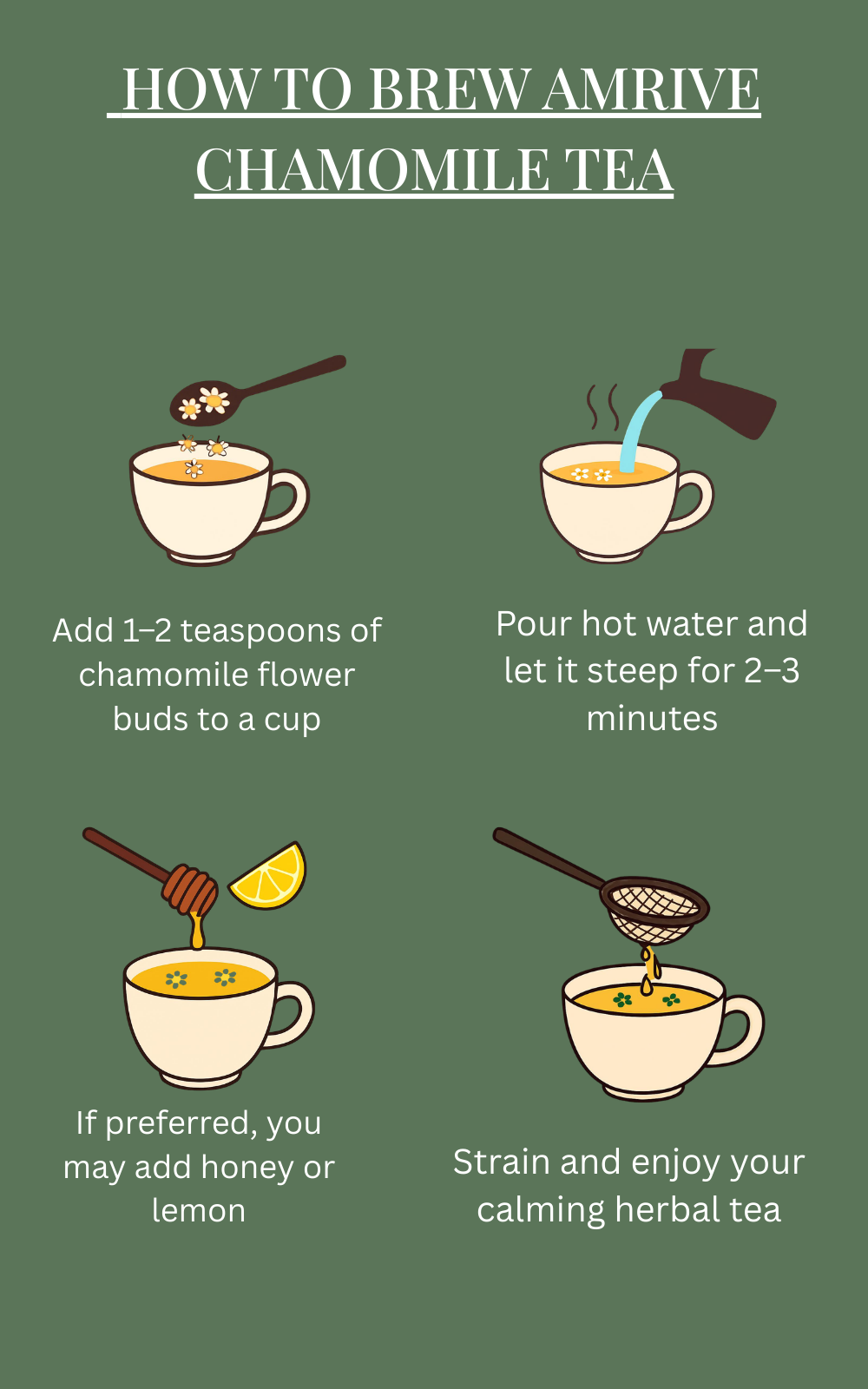 HOW TO BREW AMRIVE CHAMOMILE TEA

Add 1–2 teaspoons of chamomile flower buds to a cup

Pour hot water and let it steep for 2–3 minutes

If preferred, you may add honey or lemon

Strain and enjoy your calming herbal tea